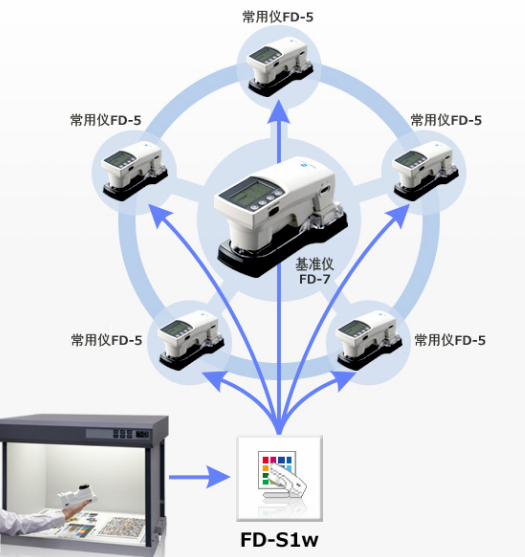 常用仪FD-5

常用仪FD-5

常用仪FD-5

基准仪
FD-7

常用仪FD-5

常用仪FD-5

FD-S1w