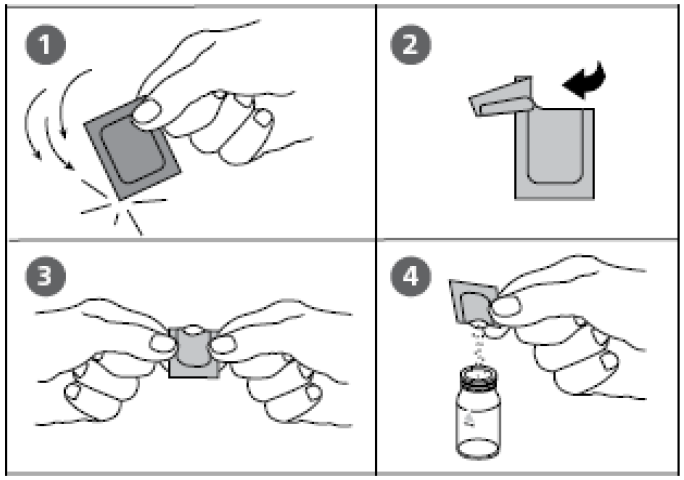 1

2

3

4