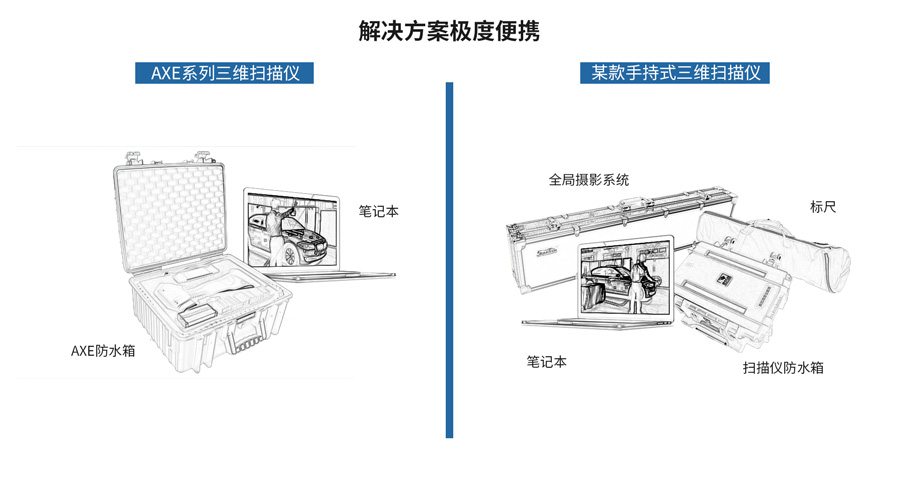 解决方案极度便携

AXE系列三维扫描仪

笔记本

AXE防水箱

某款手持式三维扫描仪

全局摄影系统

标尺

笔记本

扫描仪防水箱