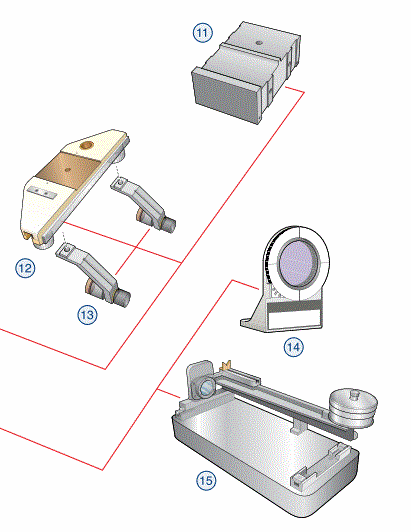 11

12

13

14

15