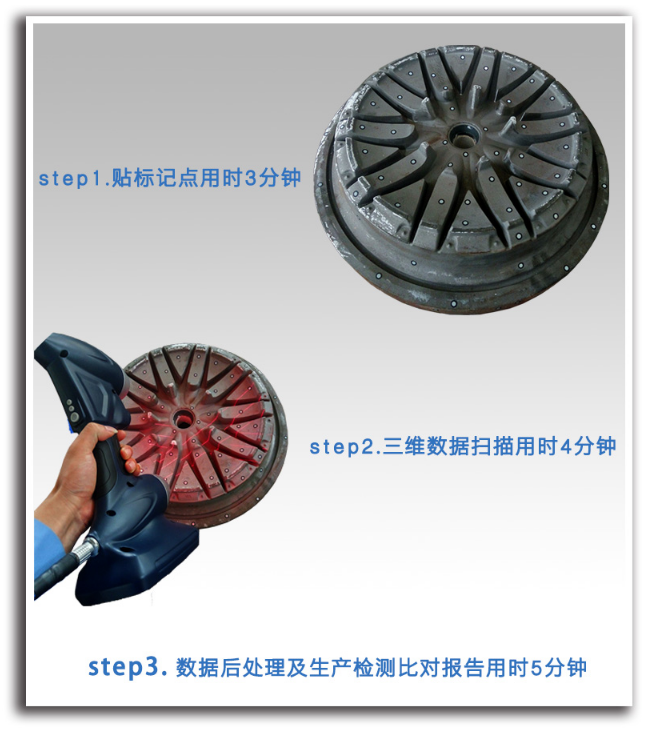 step1.贴标记点用时3分钟

step2.三维数据扫描用时4分钟

step3. 数据后处理及生产检测比对报告用时5分钟