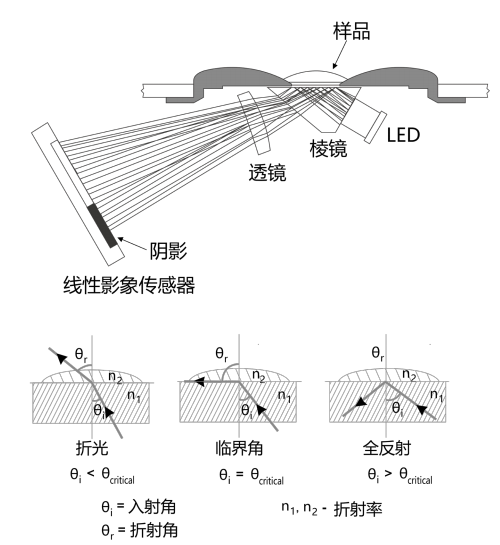 样品

LED

棱镜

透镜

阴影

线性影象传感器

$\theta_r$

$n_2$

$n_1$

$\theta_i$

折光

$\theta_i < \theta_{critical}$

$\theta_r$

$n_2$

$n_1$

$\theta_i$

临界角

$\theta_i = \theta_{critical}$

$\theta_r$

$n_2$

$n_1$

$\theta_i$

全反射

$\theta_i > \theta_{critical}$

$\theta_i$ = 入射角

$\theta_r$ = 折射角

$n_1, n_2$ - 折射率