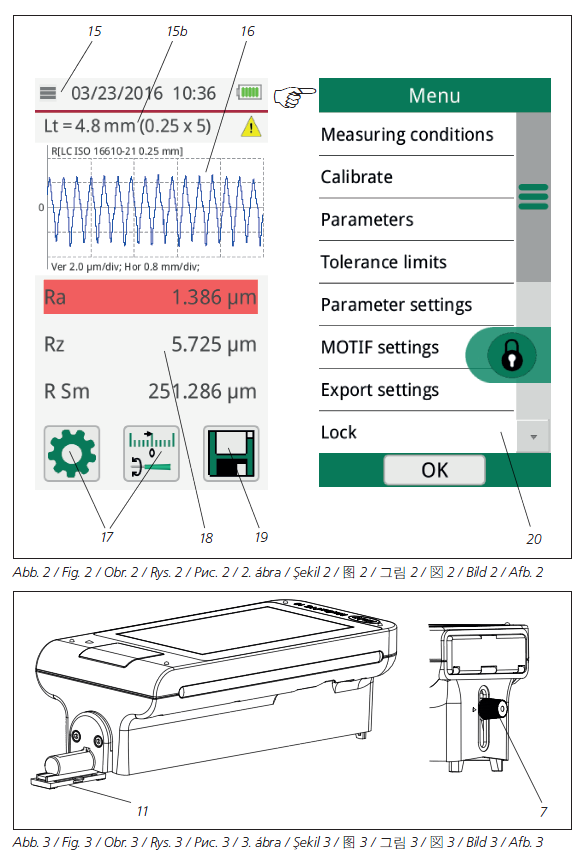 15
15b
16

03/23/2016 10:36

Lt = 4.8 mm (0.25 x 5)

R[LC ISO 16610-21 0.25 mm]

0

Ver 2.0 µm/div; Hor 0.8 mm/div;

Ra 1.386 µm

Rz 5.725 µm

R Sm 251.286 µm

17
18
19

Menu

Measuring conditions

Calibrate

Parameters

Tolerance limits

Parameter settings

MOTIF settings

Export settings

Lock

OK

20

Abb. 2 / Fig. 2 / Obr. 2 / Rys. 2 / Рис. 2 / 2. ábra / Şekil 2 / 图 2 / 그림 2 / 図 2 / Bild 2 / Afb. 2

11

7

Abb. 3 / Fig. 3 / Obr. 3 / Rys. 3 / Рис. 3 / 3. ábra / Şekil 3 / 图 3 / 그림 3 / 図 3 / Bild 3 / Afb. 3