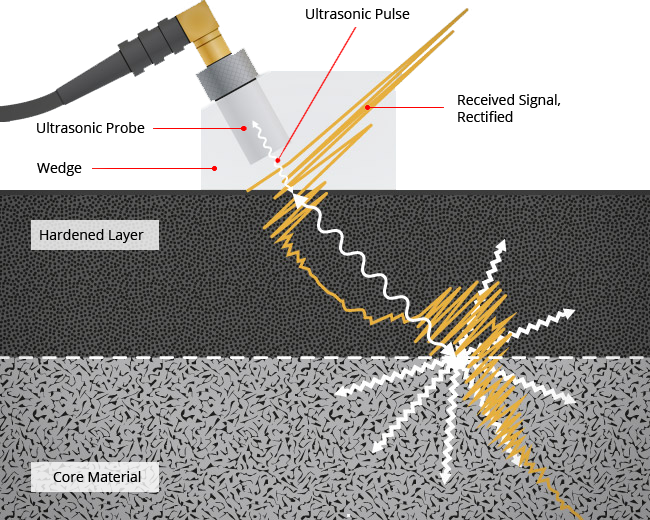 Ultrasonic Pulse

Received Signal, Rectified

Ultrasonic Probe

Wedge

Hardened Layer

Core Material